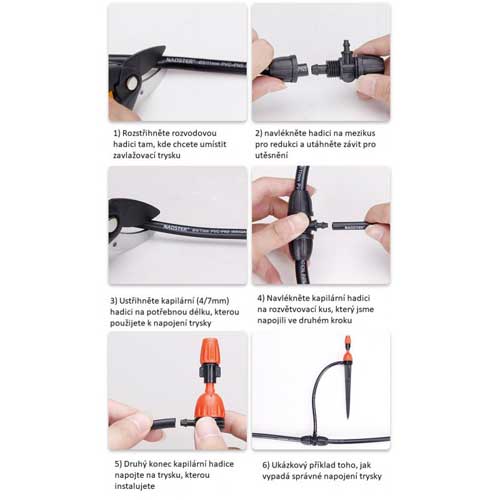 1) Rozstřihněte rozvodovou hadici tam, kde chcete umístit zavlažovací trysku

2) navlékněte hadici na mezikus pro redukci a utáhněte závit pro utěsnění

3) Ustřihněte kapilární (4/7mm) hadici na potřebnou délku, kterou použijete k napojení trysky

4) Navlékněte kapilární hadici na rozvětvovací kus, který jsme napojili ve druhém kroku

5) Druhý konec kapilární hadice napojte na trysku, kterou instalujete

6) Ukázkový příklad toho, jak vypadá správné napojení trysky